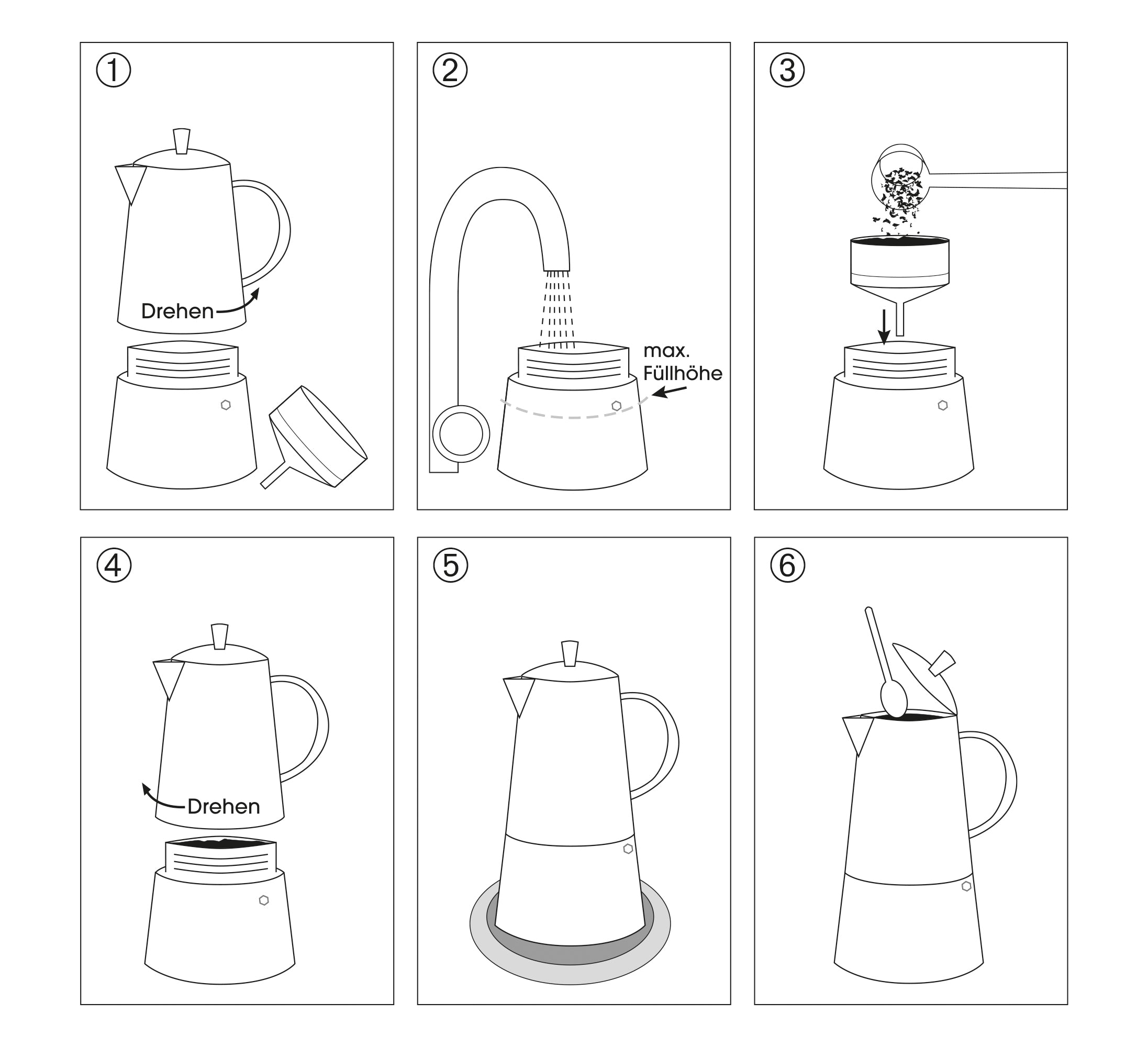 ①

Drehen

②

max. Füllhöhe

③

④

Drehen

⑤

⑥