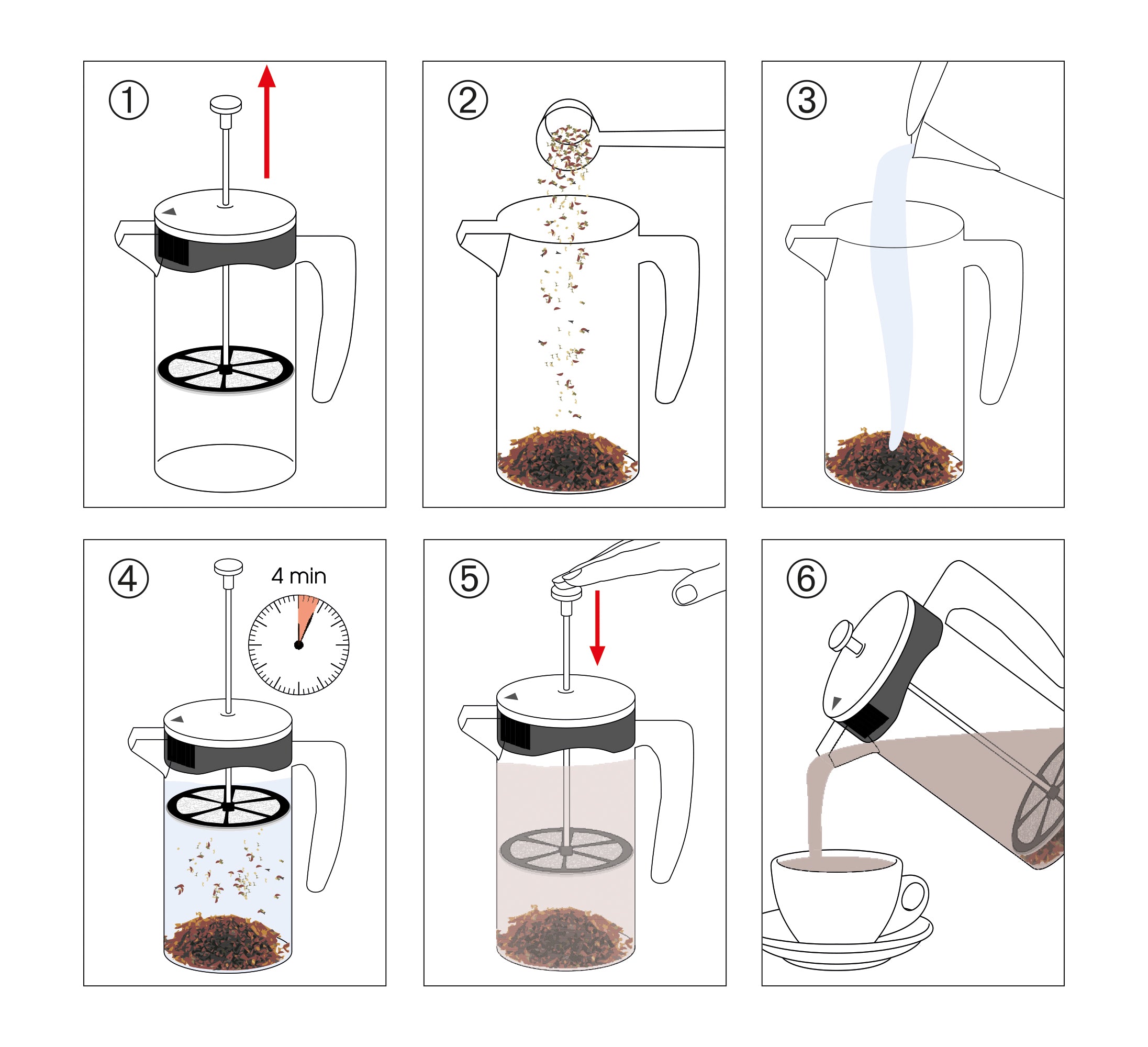 ①

②

③

④

4 min

⑤

⑥